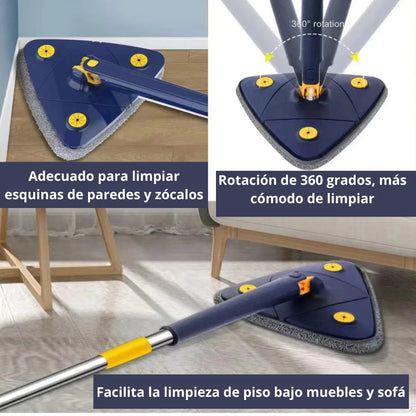 360° rotation

Adecuado para limpiar esquinas de paredes y zócalos

Rotación de 360 grados, más cómodo de limpiar

Facilita la limpieza de piso bajo muebles y sofá