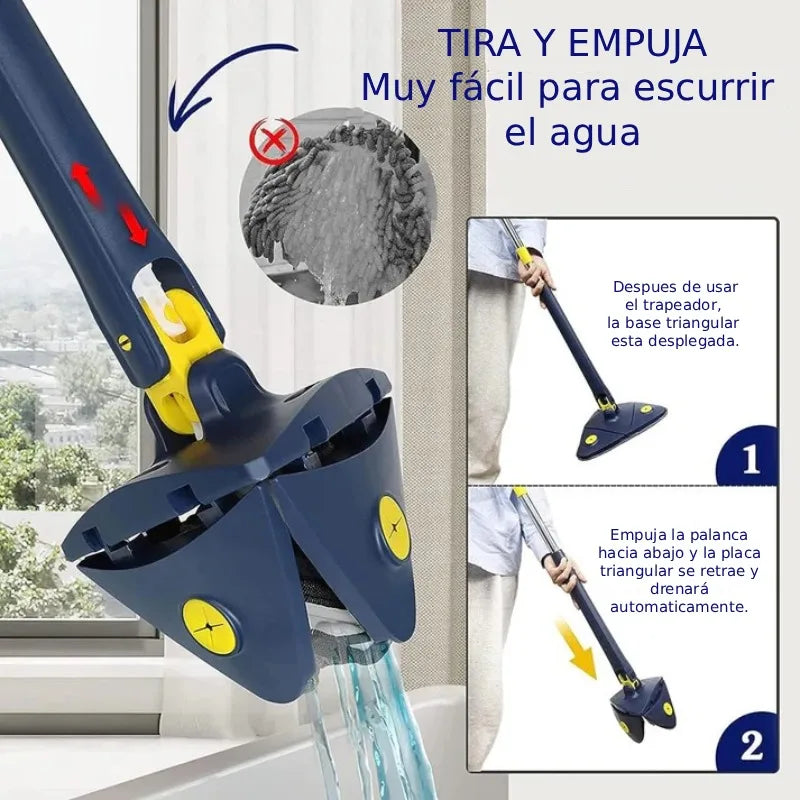 TIRA Y EMPUJA
Muy fácil para escurrir el agua

Despues de usar el trapeador, la base triangular esta desplegada.

1

Empuja la palanca hacia abajo y la placa triangular se retrae y drenará automaticamente.

2