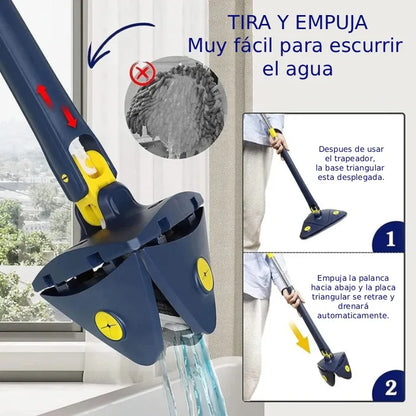 TIRA Y EMPUJA
Muy fácil para escurrir el agua

Despues de usar el trapeador, la base triangular esta desplegada.

1

Empuja la palanca hacia abajo y la placa triangular se retrae y drenará automaticamente.

2