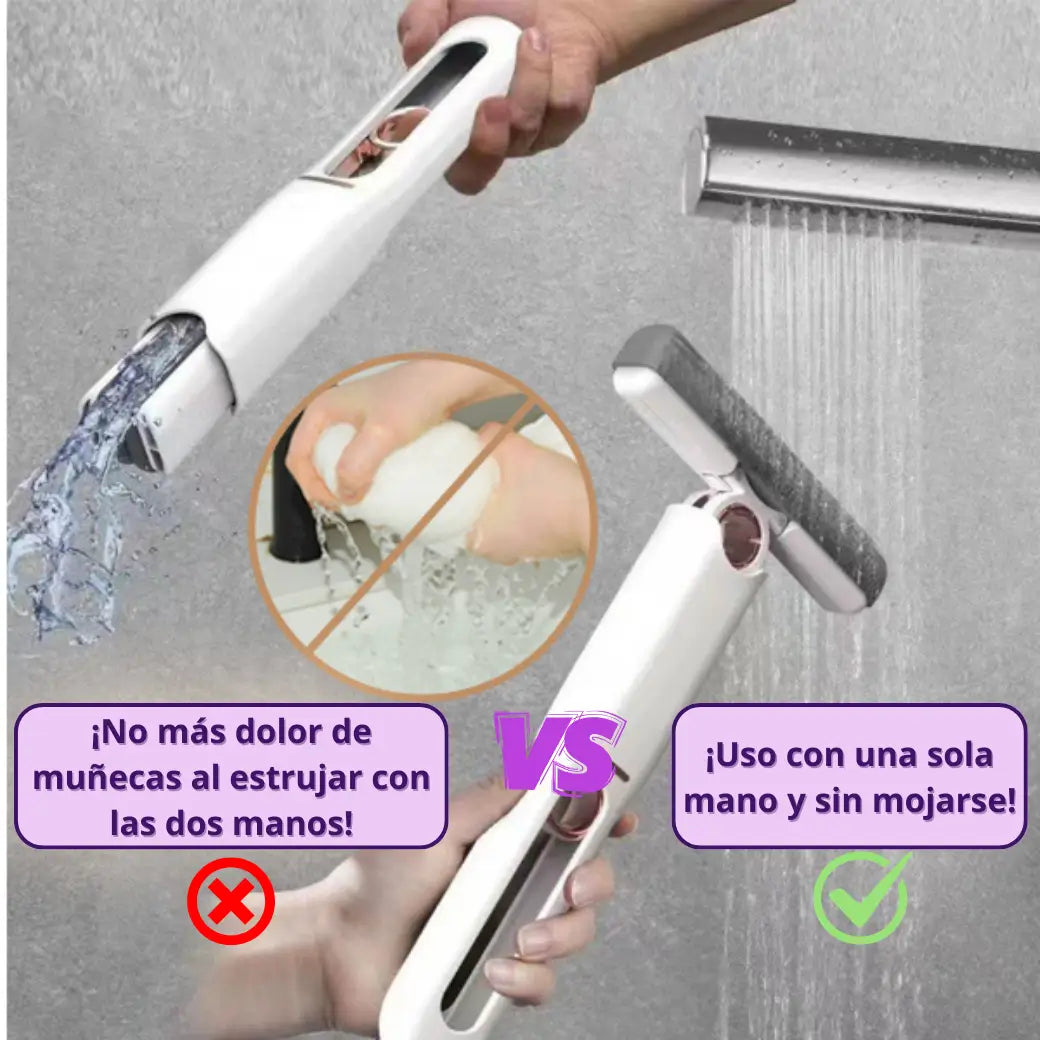 ¡No más dolor de muñecas al estrujar con las dos manos!

VS

¡Uso con una sola mano y sin mojarse!