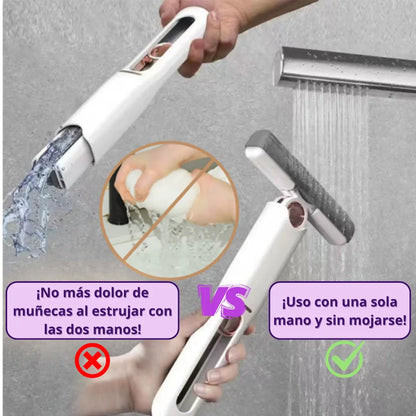 ¡No más dolor de muñecas al estrujar con las dos manos!

VS

¡Uso con una sola mano y sin mojarse!