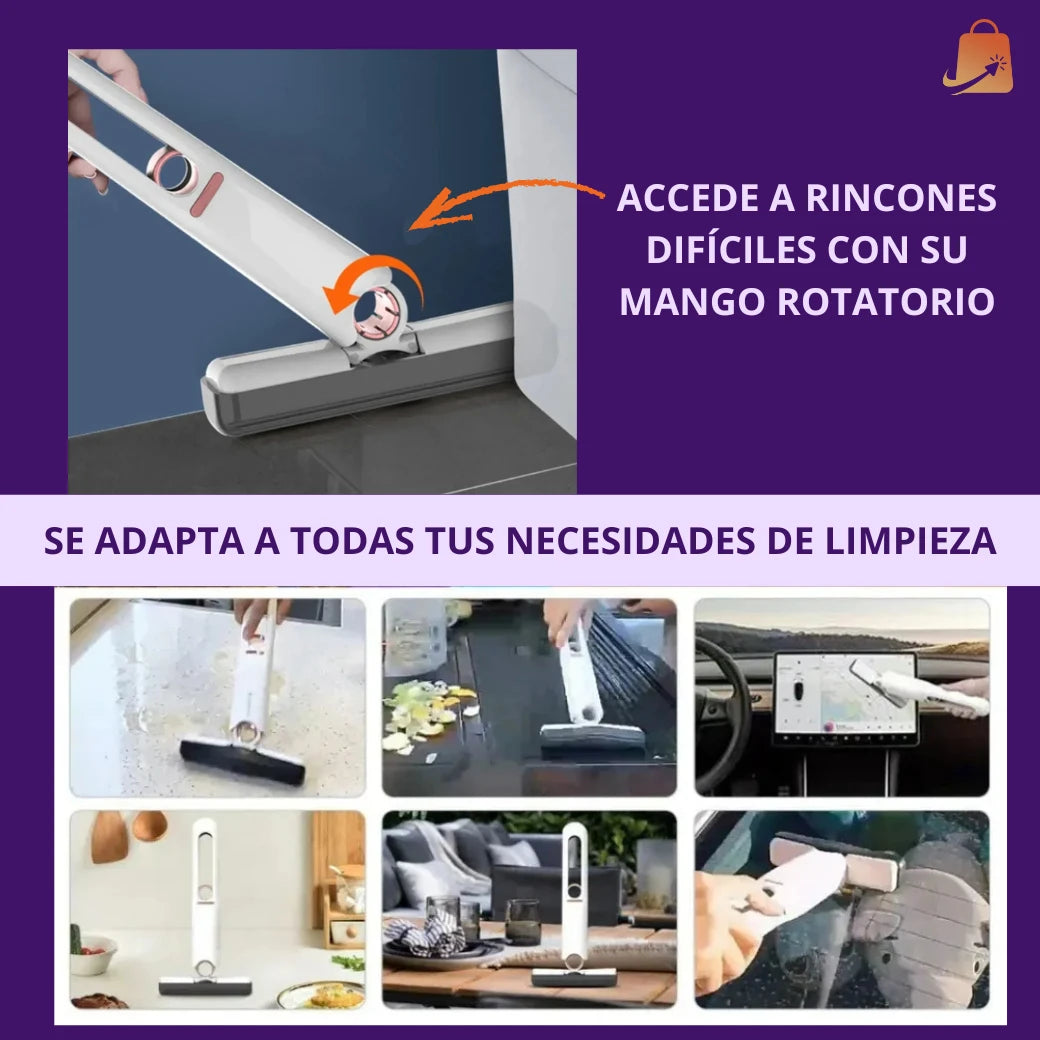 ACCEDE A RINCONES DIFÍCILES CON SU MANGO ROTATORIO

SE ADAPTA A TODAS TUS NECESIDADES DE LIMPIEZA